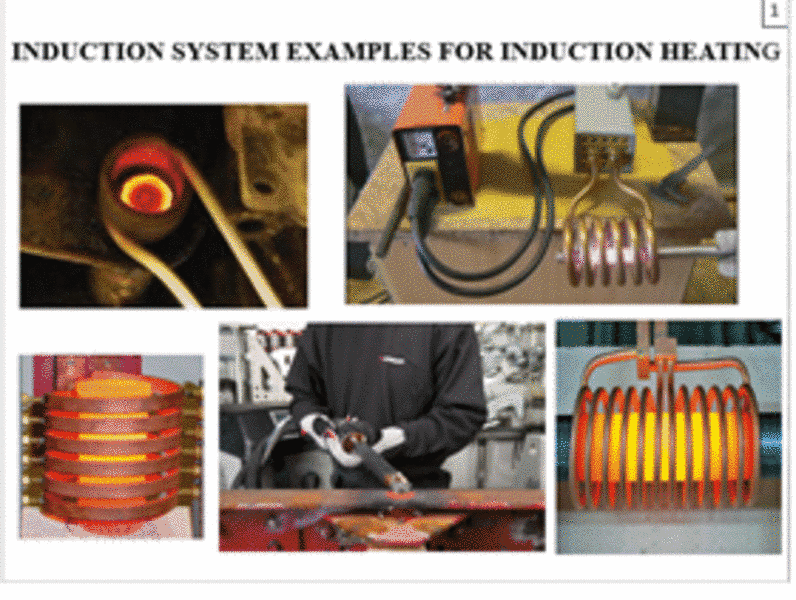 1

INDUCTION SYSTEM EXAMPLES FOR INDUCTION HEATING